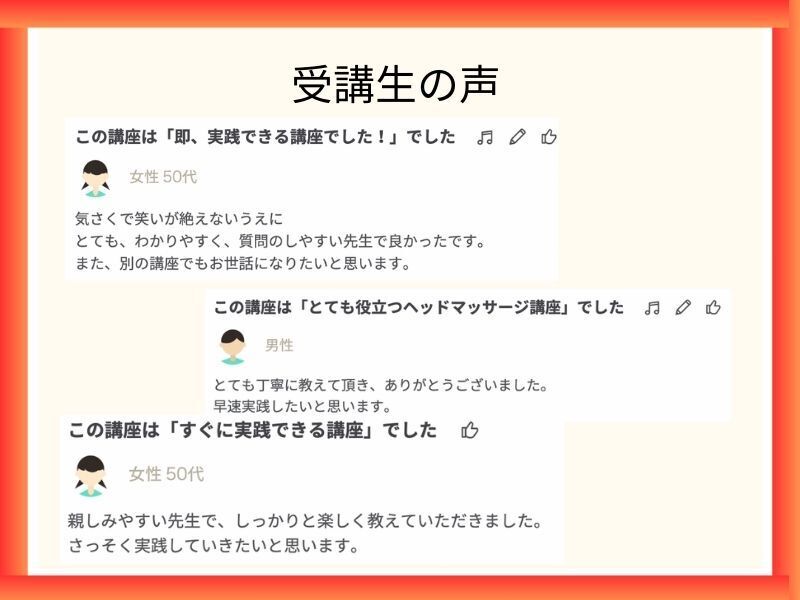 受講生の声

この講座は「即、実践できる講座でした！」でした

女性 50代

気さくで笑いが絶えないうえに
とても、わかりやすく、質問のしやすい先生で良かったです。
また、別の講座でもお世話になりたいと思います。

この講座は「とても役立つヘッドマッサージ講座」でした

男性

とても丁寧に教えて頂き、ありがとうございました。
早速実践したいと思います。

この講座は「すぐに実践できる講座」でした

女性 50代

親しみやすい先生で、しっかりと楽しく教えていただきました。
さっそく実践していきたいと思います。