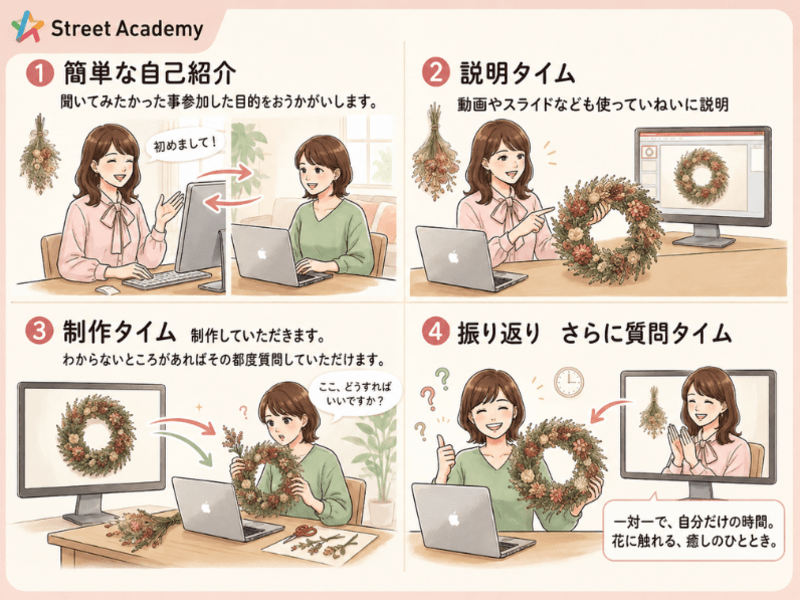 Street Academy

1 簡単な自己紹介
聞いてみたかった事参加した目的をおうかがいします。

初めまして！

2 説明タイム
動画やスライドなども使っていねいに説明

3 制作タイム 制作していただきます。
わからないところがあればその都度質問していただけます。

ここ、どうすればいいですか？

4 振り返り さらに質問タイム

一対一で、自分だけの時間。
花に触れる、癒しのひととき。