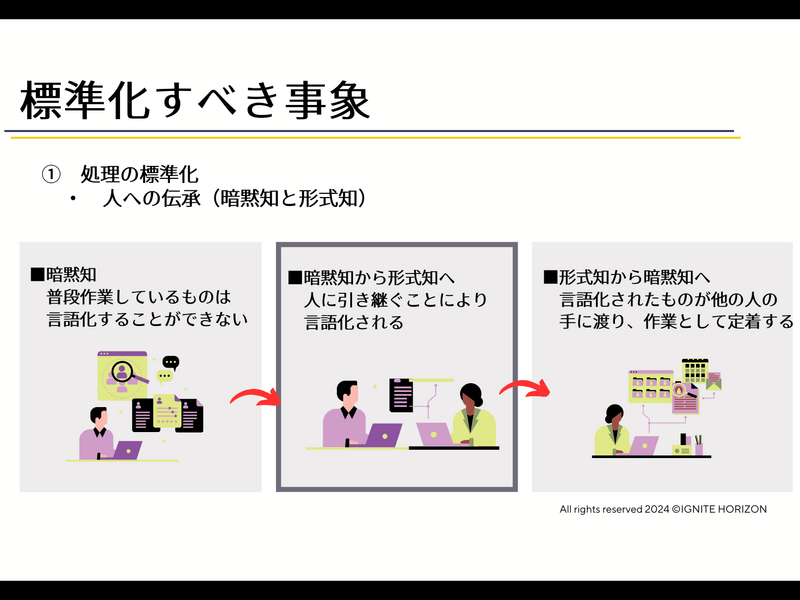 標準化すべき事象

① 処理の標準化
・ 人への伝承（暗黙知と形式知）

■暗黙知
普段作業しているものは言語化することができない

■暗黙知から形式知へ
人に引き継ぐことにより言語化される

■形式知から暗黙知へ
言語化されたものが他の人の手に渡り、作業として定着する

All rights reserved 2024 ©IGNITE HORIZON