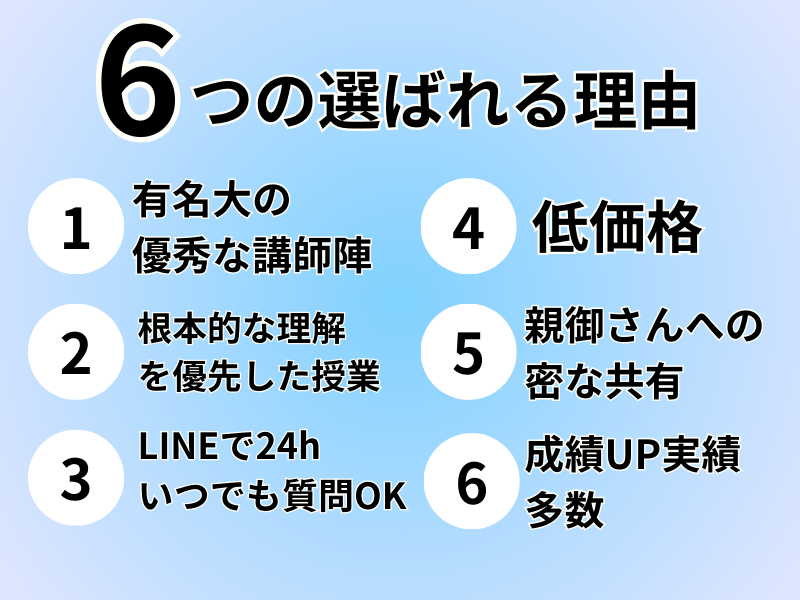 6つの選ばれる理由

1
有名大の
優秀な講師陣

2
根本的な理解
を優先した授業

3
LINEで24h
いつでも質問OK

4
低価格

5
親御さんへの
密な共有

6
成績UP実績
多数