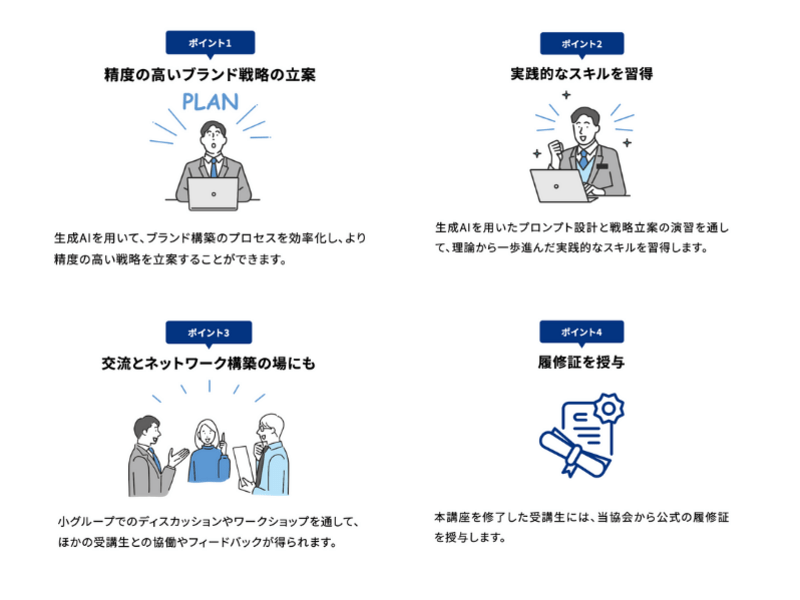 ポイント1

精度の高いブランド戦略の立案

PLAN

生成AIを用いて、ブランド構築のプロセスを効率化し、より精度の高い戦略を立案することができます。

ポイント2

実践的なスキルを習得

生成AIを用いたプロンプト設計と戦略立案の演習を通して、理論から一歩進んだ実践的なスキルを習得します。

ポイント3

交流とネットワーク構築の場にも

小グループでのディスカッションやワークショップを通して、ほかの受講生との協働やフィードバックが得られます。

ポイント4

履修証を授与

本講座を修了した受講生には、当協会から公式の履修証を授与します。