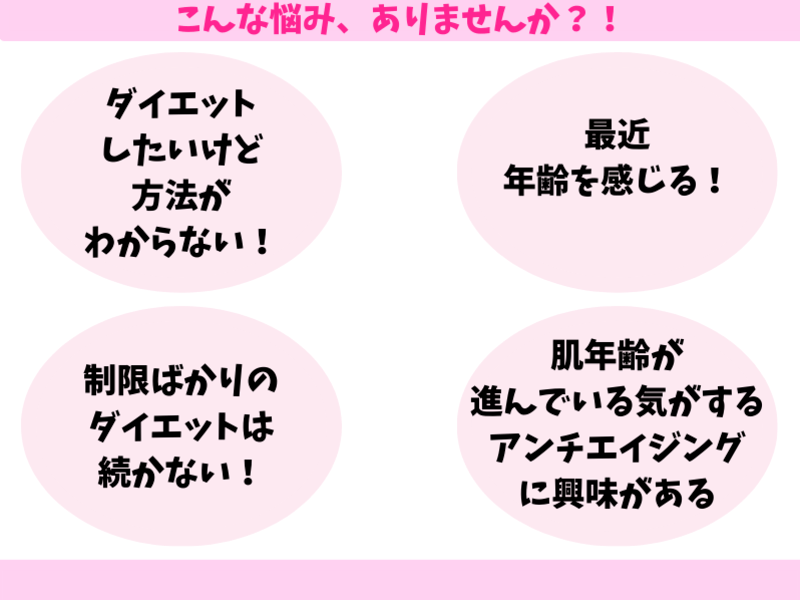 こんな悩み、ありませんか？！

ダイエット
したいけど
方法が
わからない！

最近
年齢を感じる！

制限ばかりの
ダイエットは
続かない！

肌年齢が
進んでいる気がする
アンチエイジング
に興味がある