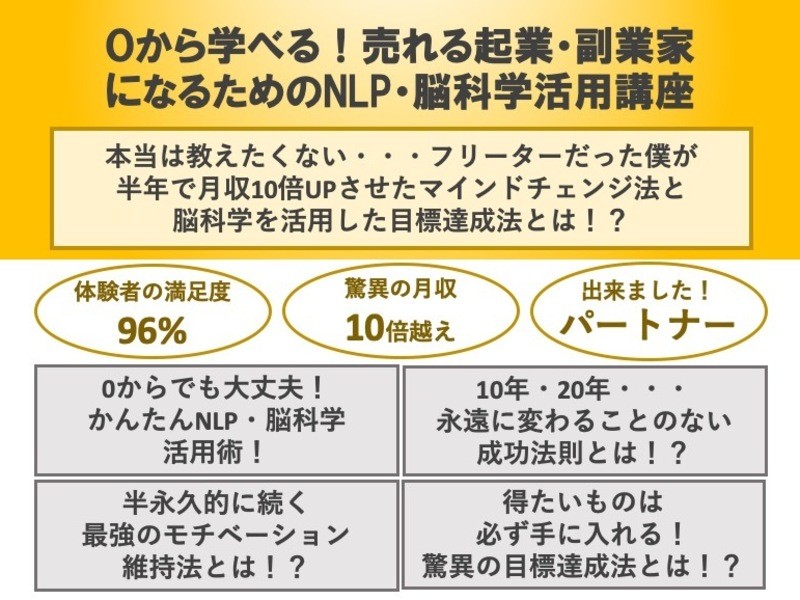 0から学べる！売れる起業・副業家
になるためのNLP・脳科学活用講座

本当は教えたくない・・・フリーターだった僕が
半年で月収10倍UPさせたマインドチェンジ法と
脳科学を活用した目標達成法とは！？

体験者の満足度
96%

驚異の月収
10倍越え

出来ました！
パートナー

0からでも大丈夫！
かんたんNLP・脳科学
活用術！

10年・20年・・・
永遠に変わることのない
成功法則とは！？

半永久的に続く
最強のモチベーション
維持法とは！？

得たいものは
必ず手に入れる！
驚異の目標達成法とは！？